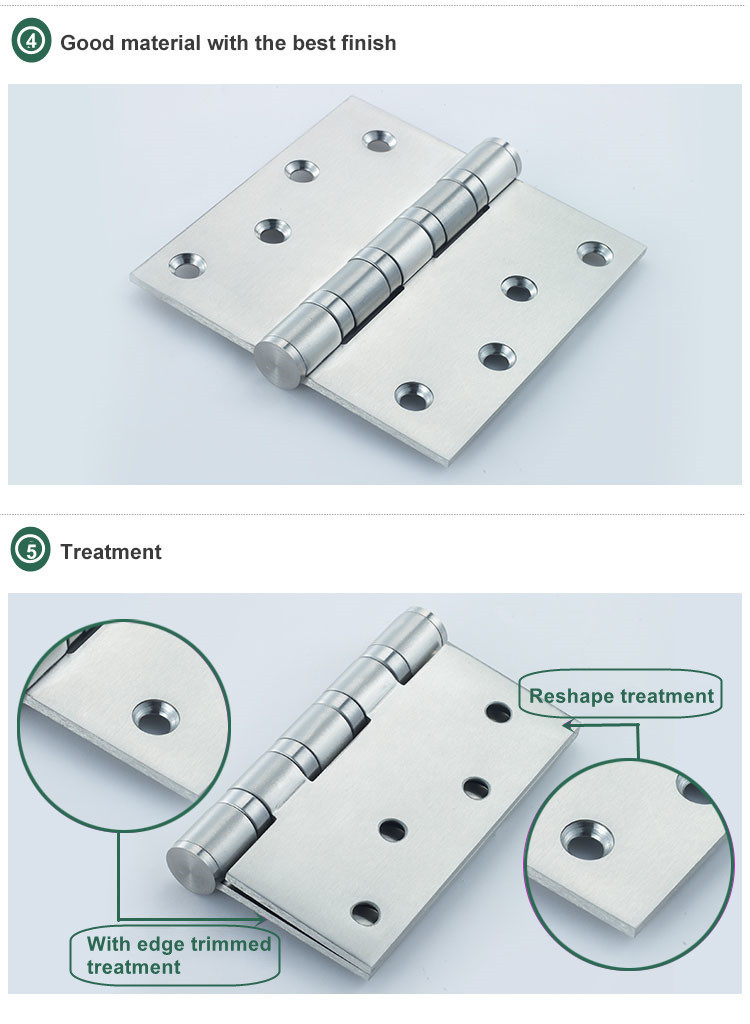 4 Good material with the best finish

5 Treatment

Reshape treatment

With edge trimmed treatment