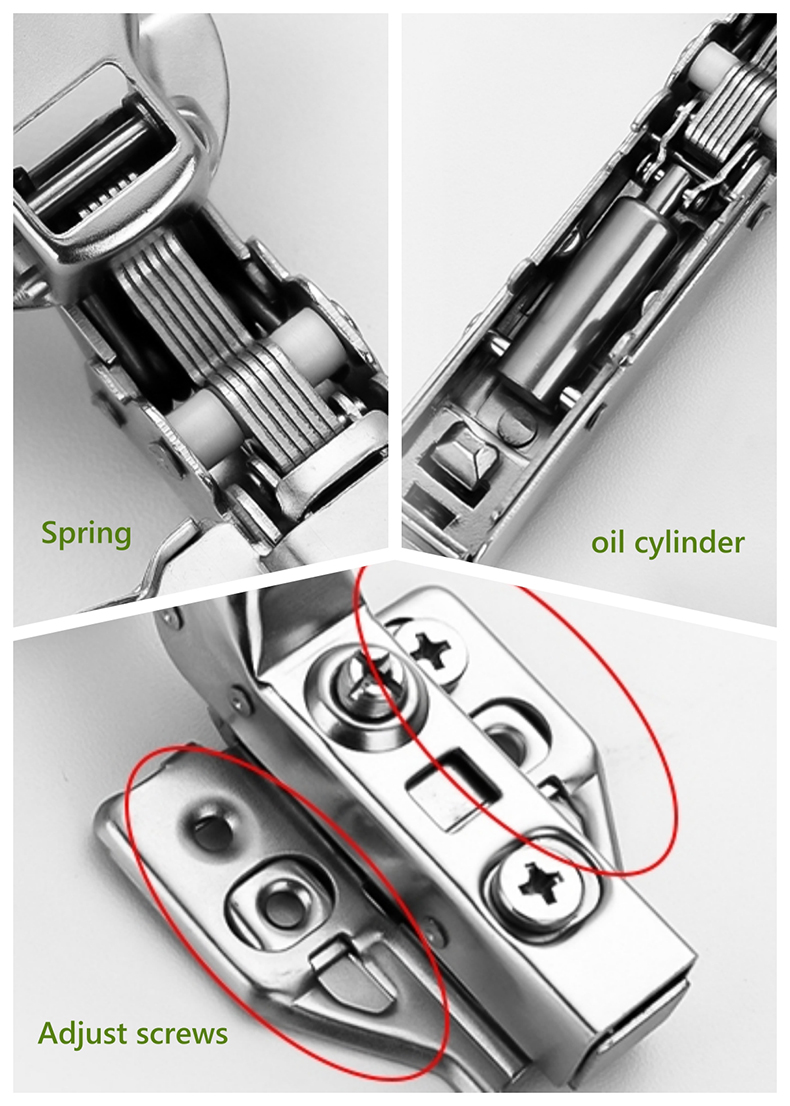 Spring

oil cylinder

Adjust screws